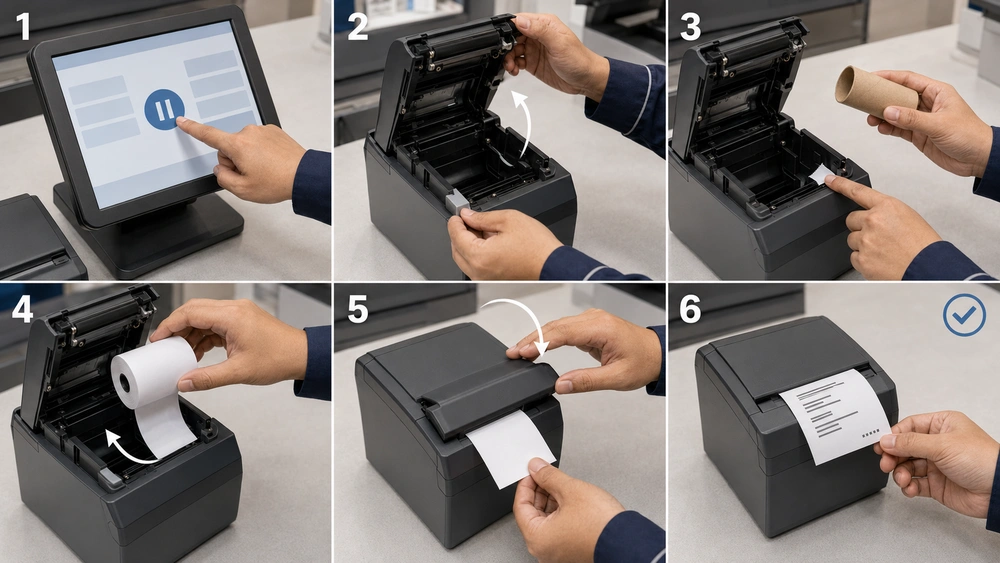 1
2
3
4
5
6